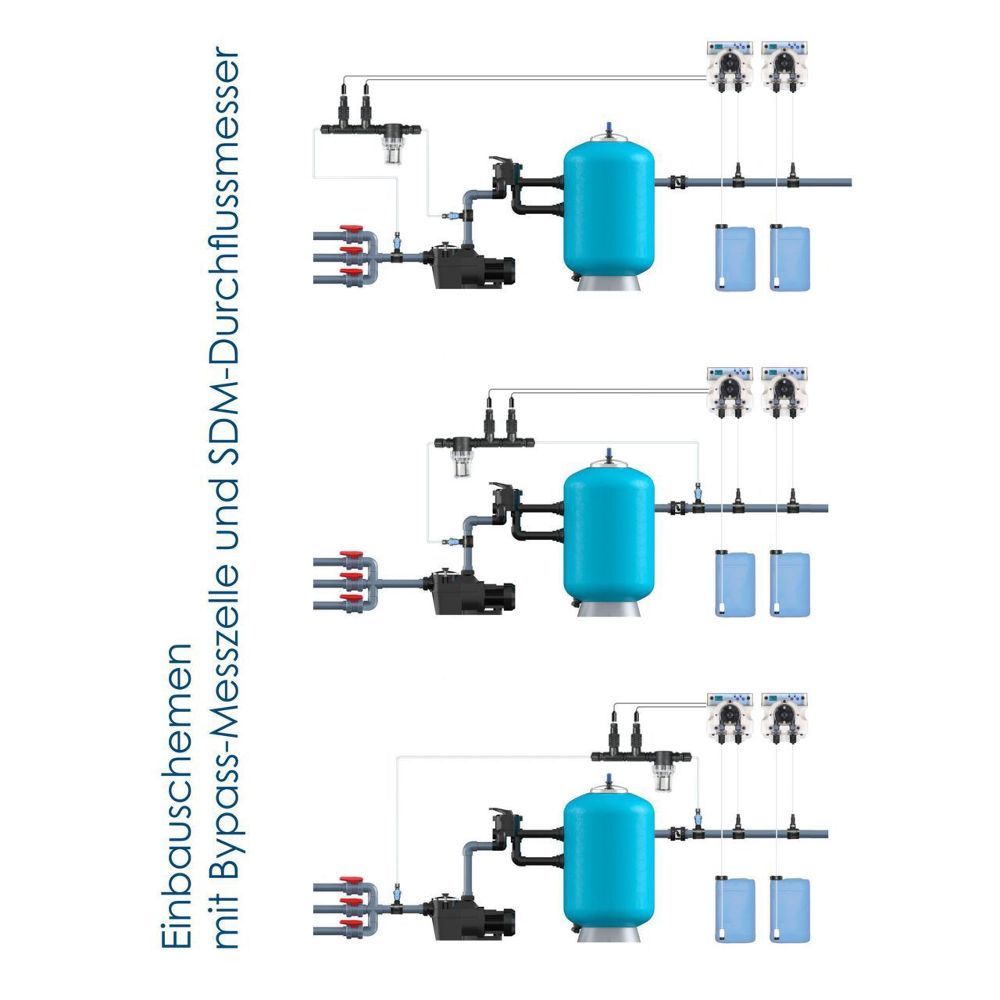 Einbauschemen
mit Bypass-Messzelle und SDM-Durchflussmesser